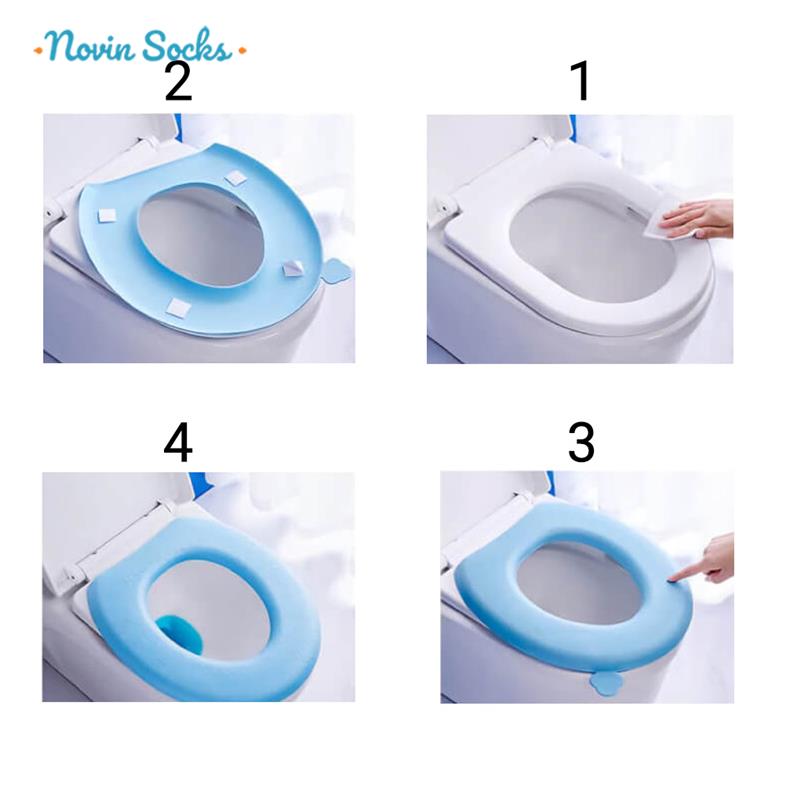 Novin Socks

2

1

4

3